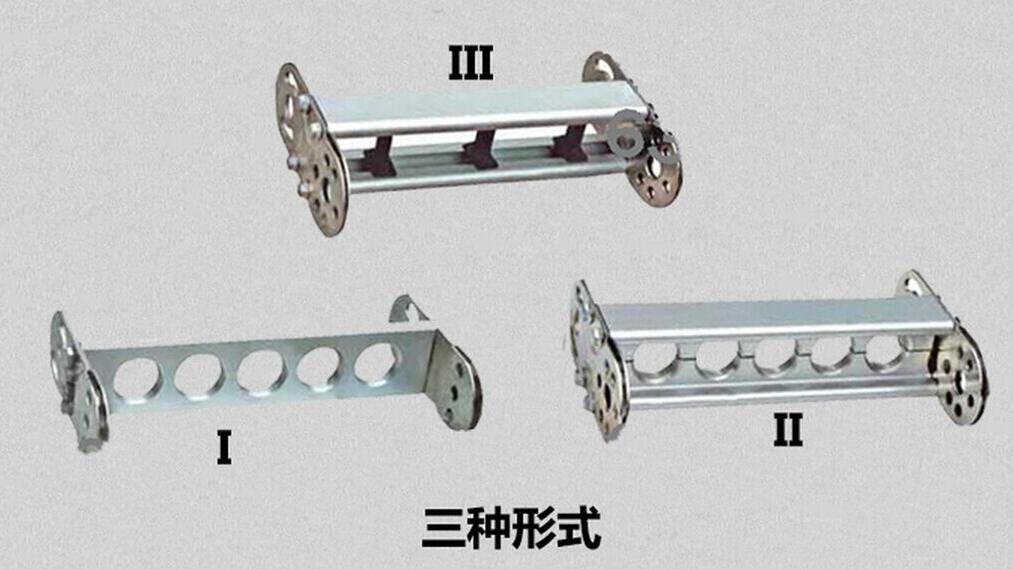 III

I

II

三种形式